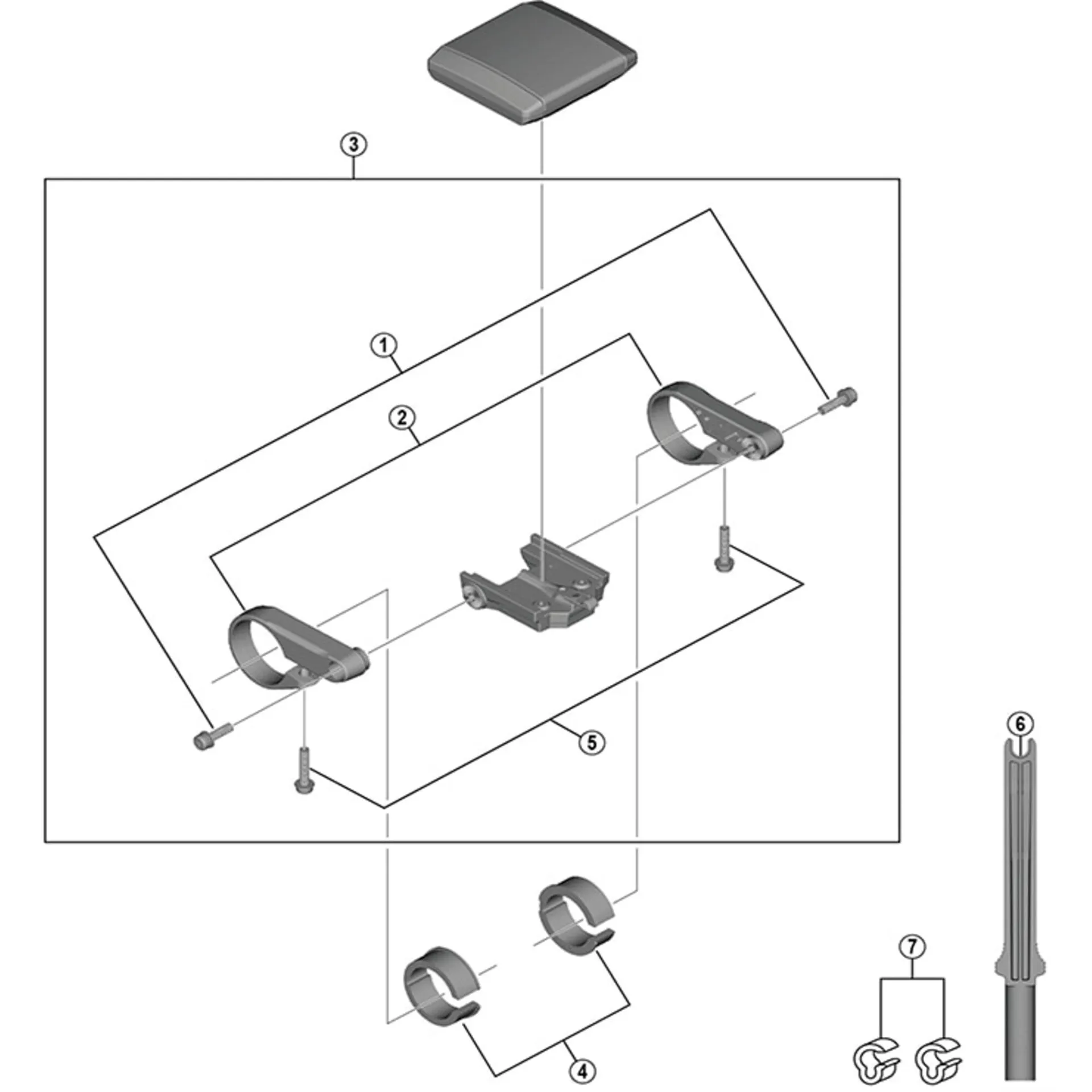 3
1
2
5
6
7
4