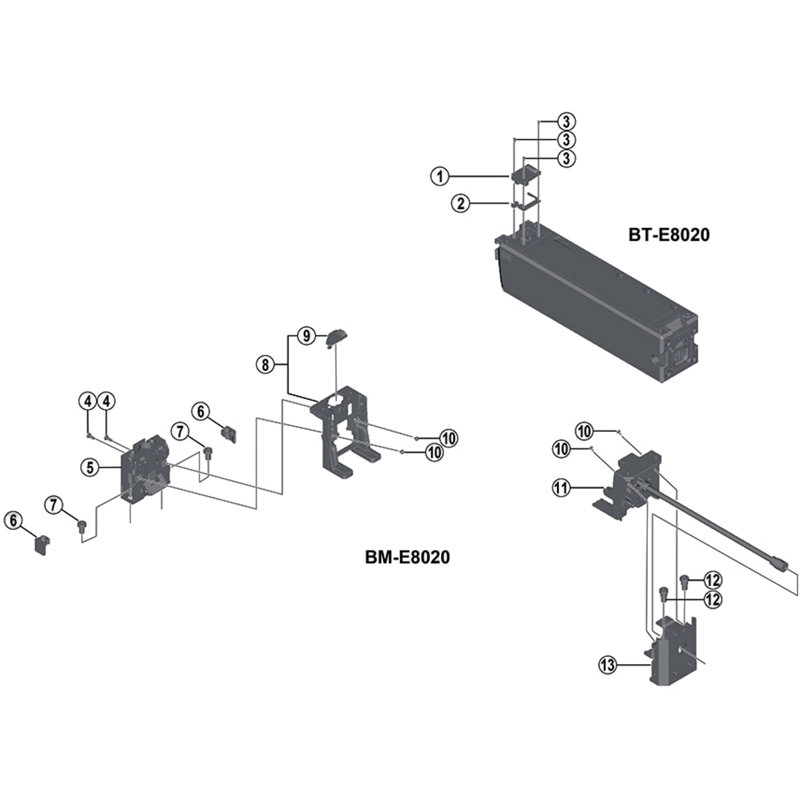 3
3
3
1
2
BT-E8020
9
8
4
4
6
7
5
10
10
7
6
BM-E8020
10
10
11
12
12
13