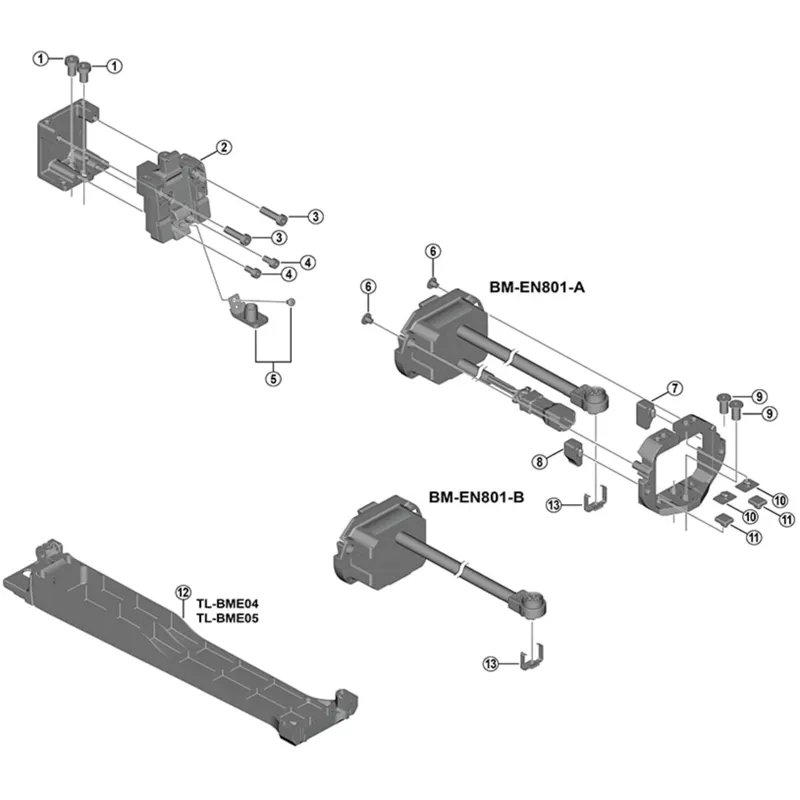 1 1
2
3
3
4
4
5
6
6
BM-EN801-A
7
9
9
8
10
10
11
11
13
BM-EN801-B
12
TL-BME04
TL-BME05
13