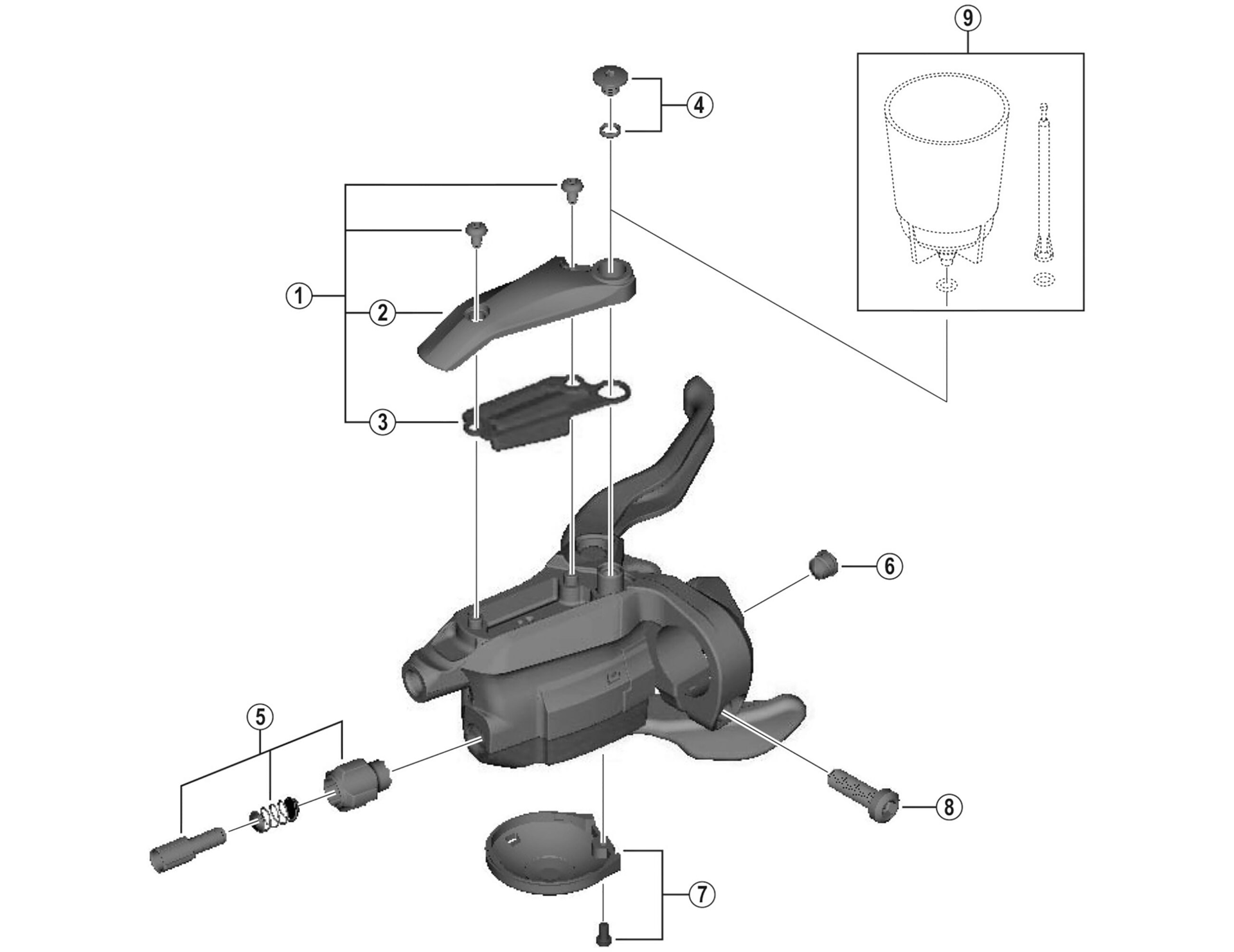 9
4
1
2
3
6
5
8
7