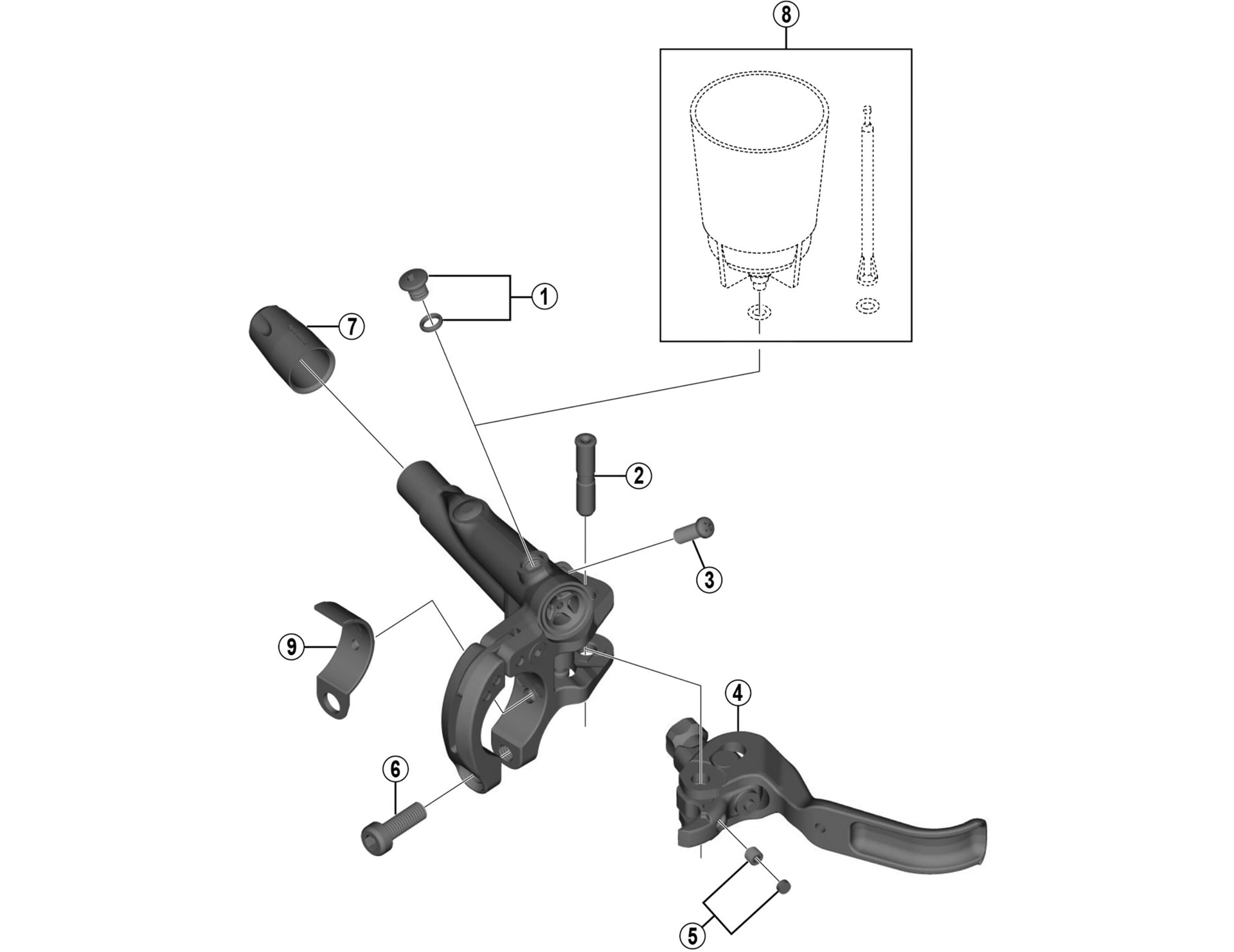 8
1
7
2
3
9
4
6
5