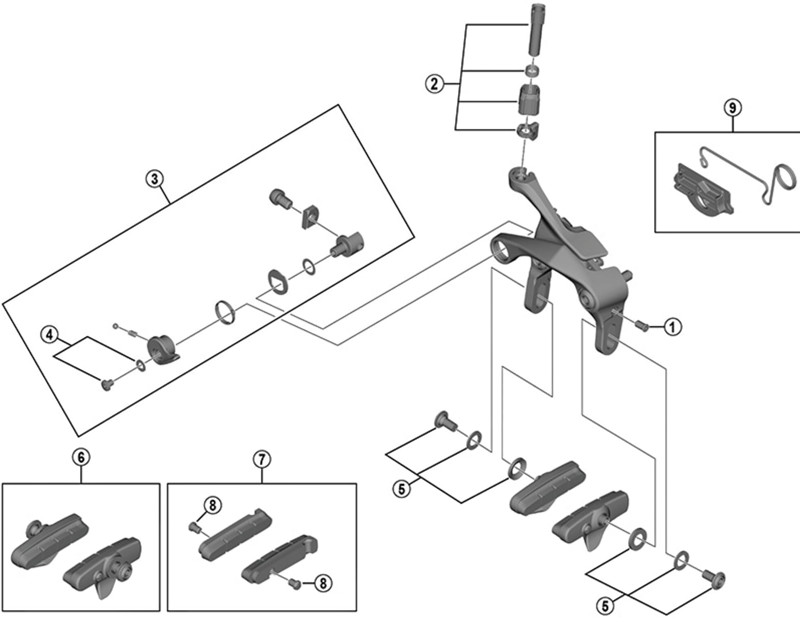 2
9
3
1
4
5
6
7
8
8
5