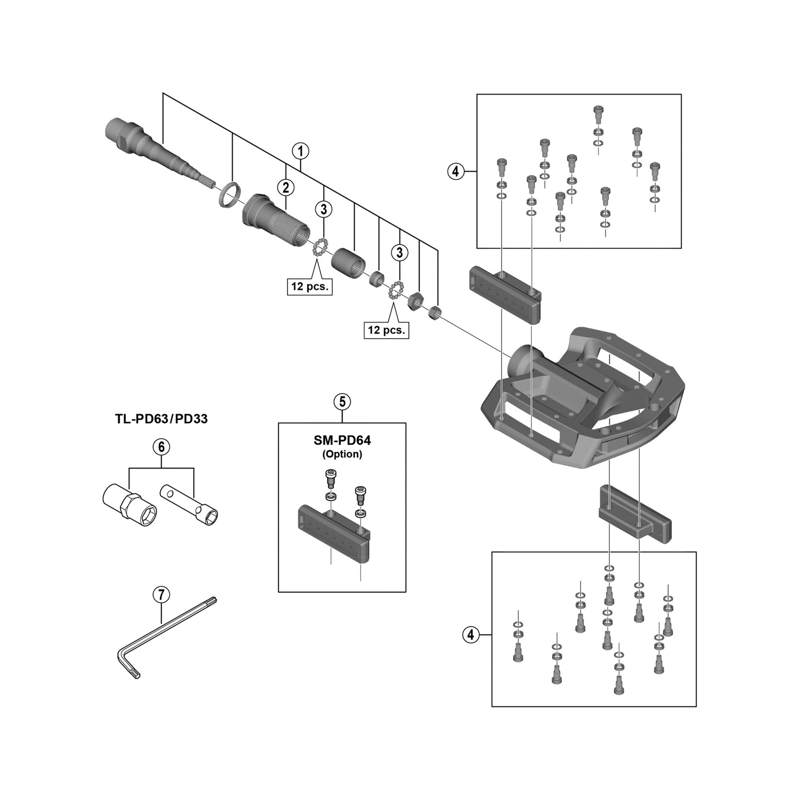 1
2
3
12 pcs.
3
12 pcs.
4
TL-PD63/PD33
6
5
SM-PD64
(Option)
7
4