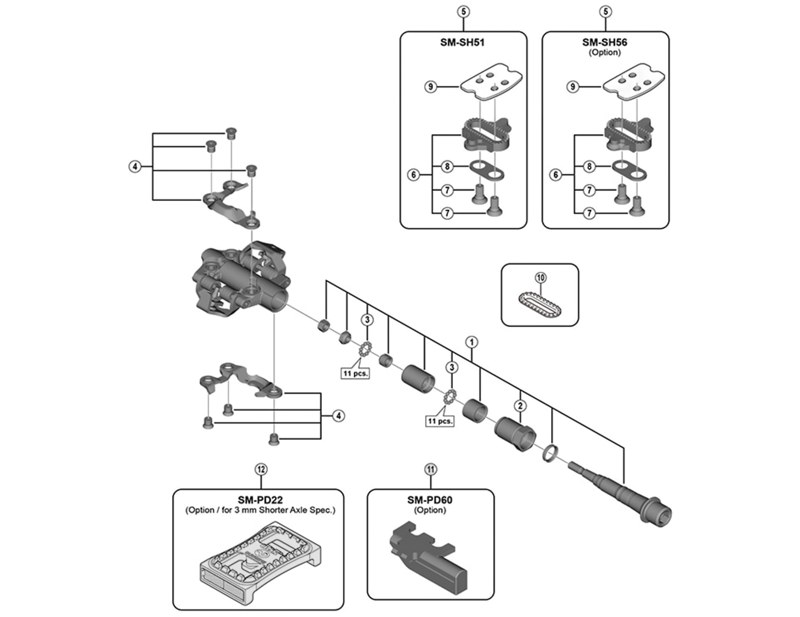 5
SM-SH51
9
6
8
7
7

5
SM-SH56
(Option)
9
6
8
7
7

4

10

3
11 pcs.
1
3
11 pcs.
2

4

12
SM-PD22
(Option / for 3 mm Shorter Axle Spec.)

11
SM-PD60
(Option)