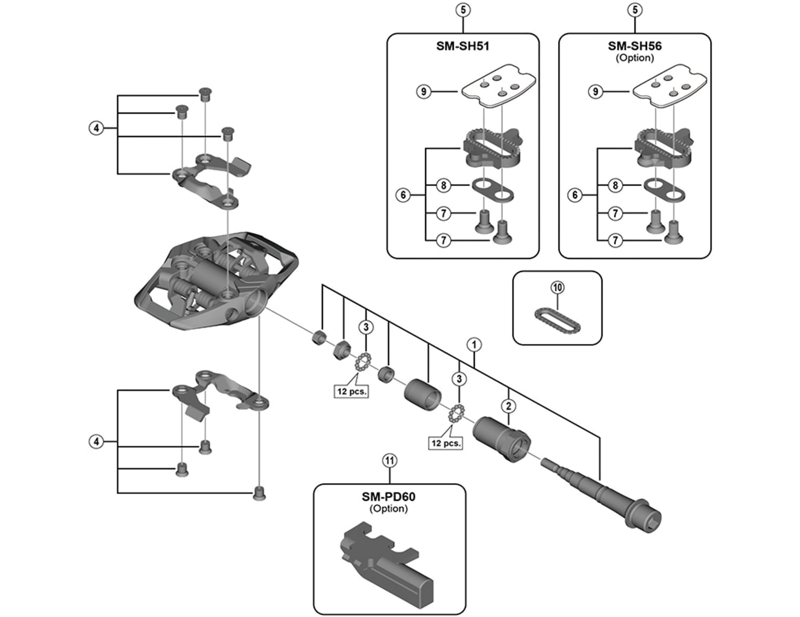 5
SM-SH51
9
6
8
7
7

5
SM-SH56
(Option)
9
6
8
7
7

10

4

3
12 pcs.
1
3
12 pcs.
2

4

11
SM-PD60
(Option)