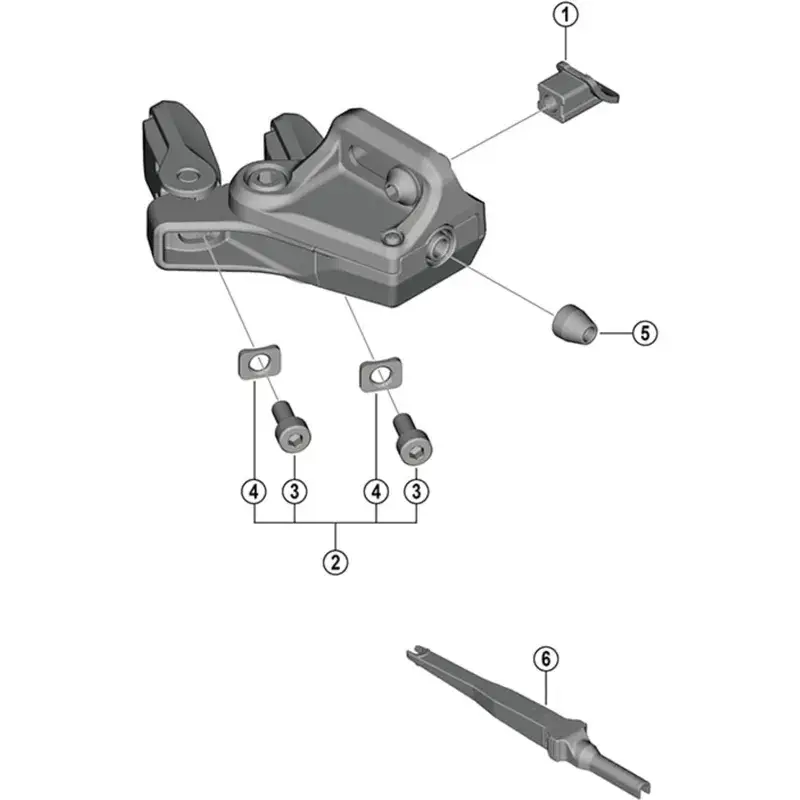 1
5
4
3
4
3
2
6