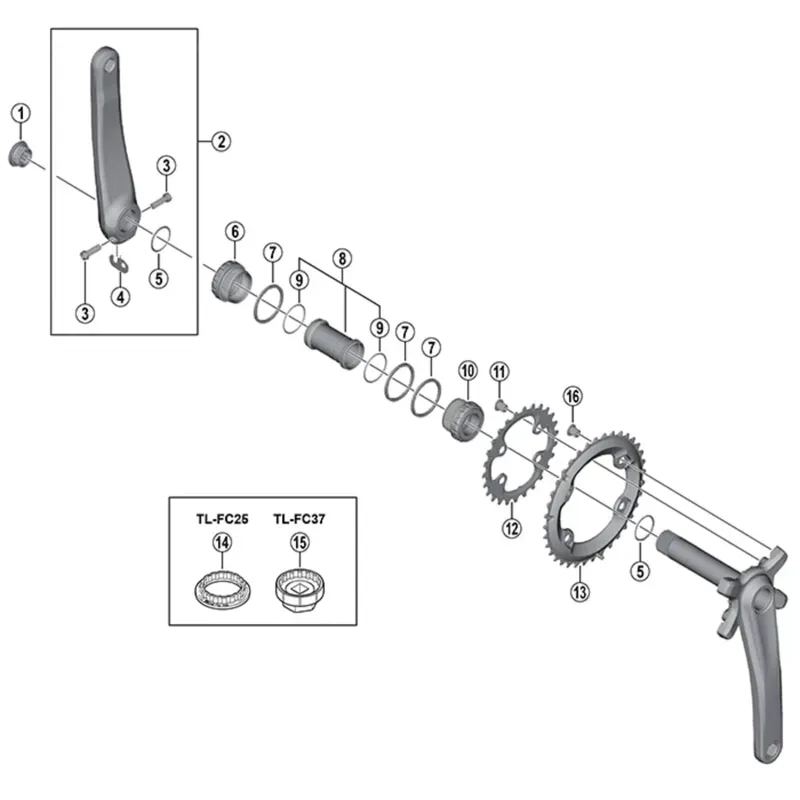 1
2
3
3
4
5
6
7
8
9
9
7
7
10
11
16
12
13
5
TL-FC25
TL-FC37
14
15